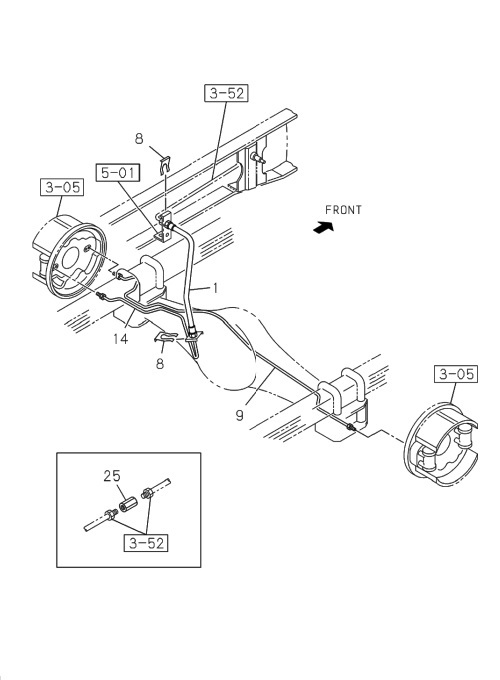 3-52
8
5-01
3-05
FRONT
1
14
8
9
3-05
25
3-52